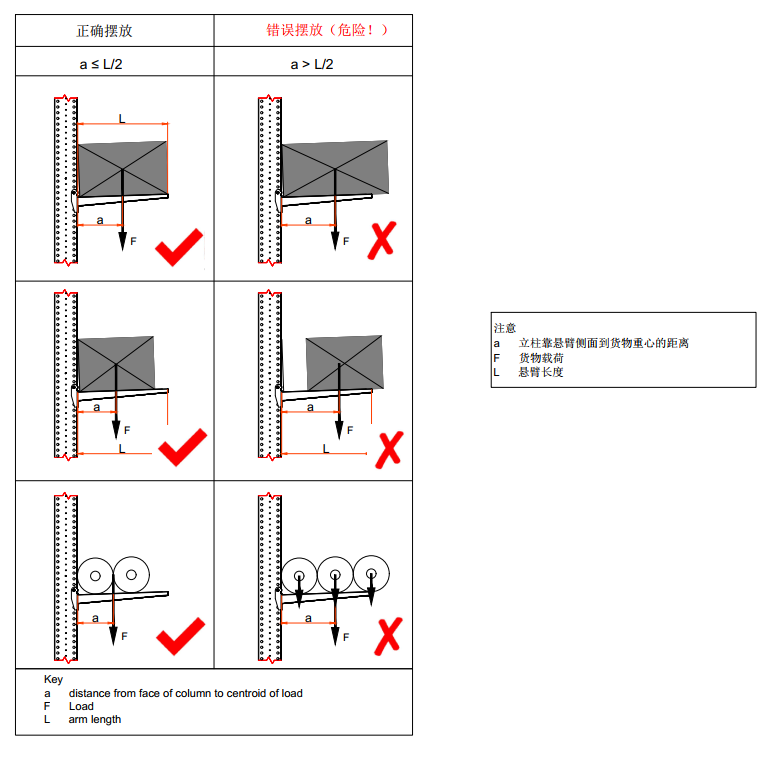 | 正确摆放 | 错误摆放（危险！） |
|---|---|
| a ≤ L/2 | a > L/2 |
| L a F | a F |
| a F L | a F L |
| a F | a F |

Key
a distance from face of column to centroid of load
F Load
L arm length

注意
a 立柱靠悬臂侧面到货物重心的距离
F 货物载荷
L 悬臂长度